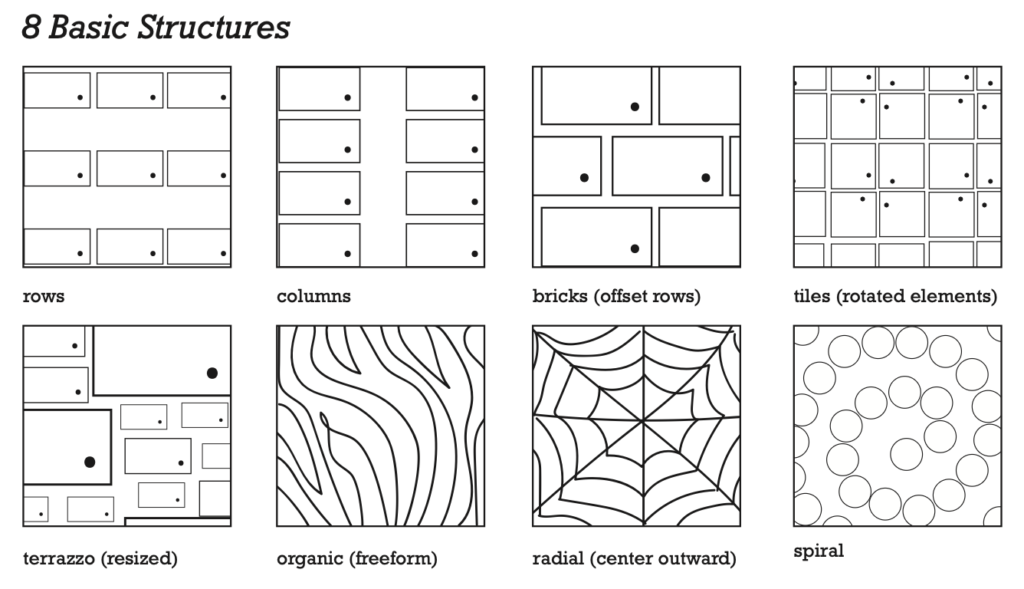 8 Basic Structures

rows

columns

bricks (offset rows)

tiles (rotated elements)

terrazzo (resized)

organic (freeform)

radial (center outward)

spiral